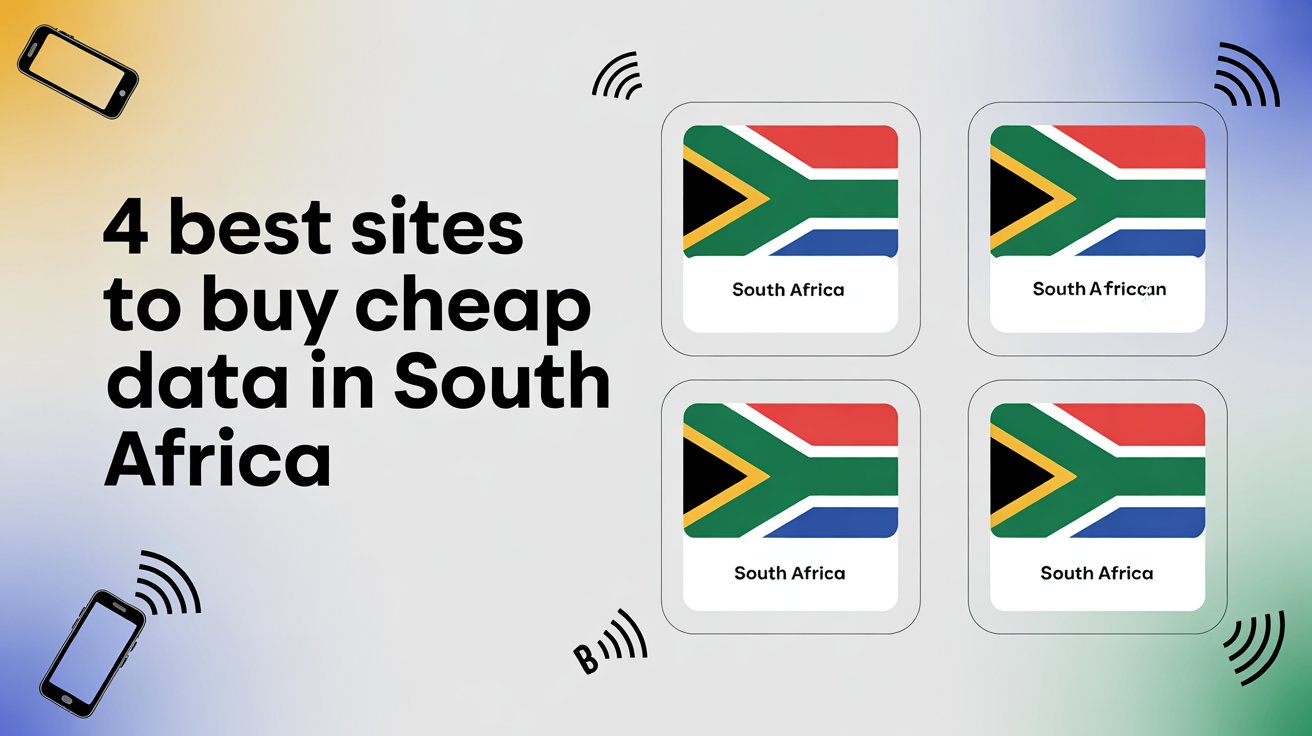 4 best sites to buy cheap data in South Africa

South Africa

South Africcan

South Africa

South Africa

B